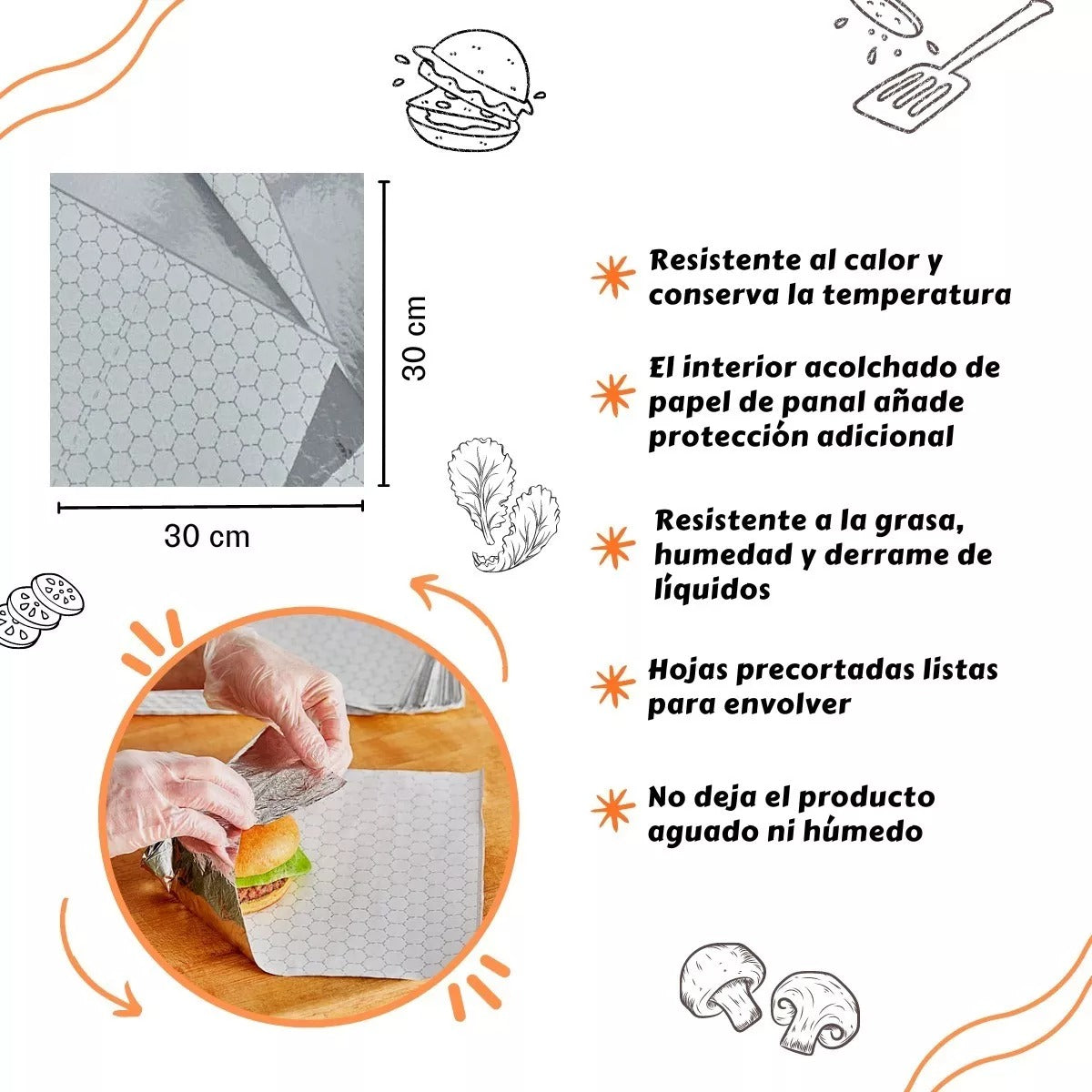 30 cm

30 cm

Resistente al calor y conserva la temperatura

El interior acolchado de papel de panal añade protección adicional

Resistente a la grasa, humedad y derrame de líquidos

Hojas precortadas listas para envolver

No deja el producto aguado ni húmedo